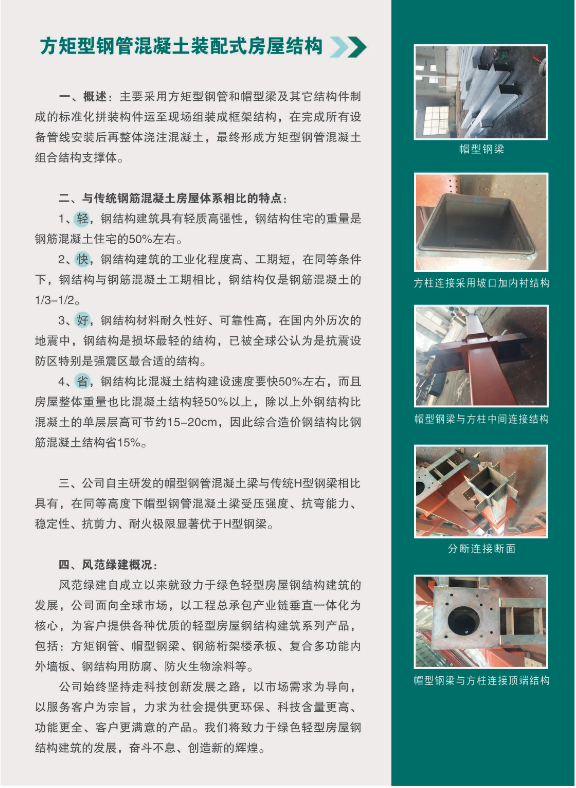 方矩型钢管混凝土装配式房屋结构

一、概述：主要采用方矩型钢管和帽型梁及其它结构件制成的标准化拼装构件运至现场组装成框架结构，在完成所有设备管线安装后再整体浇注混凝土，最终形成方矩型钢管混凝土组合结构支撑体。

二、与传统钢筋混凝土房屋体系相比的特点：

1、轻，钢结构建筑具有轻质高强性，钢结构住宅的重量是钢筋混凝土住宅的50%左右。

2、快，钢结构建筑的工业化程度高、工期短，在同等条件下，钢结构与钢筋混凝土工期相比，钢结构仅是钢筋混凝土的1/3-1/2。

3、好，钢结构材料耐久性好、可靠性高，在国内外历次的地震中，钢结构是损坏最轻的结构，已被全球公认为是抗震设防区特别是强震区最合适的结构。

4、省，钢结构比混凝土结构建设速度要快50%左右，而且房屋整体重量也比混凝土结构轻50%以上，除以上外钢结构比混凝土的单层层高可节约15-20cm，因此综合造价钢结构比钢筋混凝土结构省15%。

三、公司自主研发的帽型钢管混凝土梁与传统H型钢梁相比具有，在同等高度下帽型钢管混凝土梁受压强度、抗弯能力、稳定性、抗剪力、耐火极限显著优于H型钢梁。

四、风范绿建概况：

风范绿建自成立以来就致力于绿色轻型房屋钢结构建筑的发展，公司面向全球市场，以工程总承包产业链垂直一体化为核心，为客户提供各种优质的轻型房屋钢结构建筑系列产品，包括：方矩钢管、帽型钢梁、钢筋桁架楼承板、复合多功能内外墙板、钢结构用防腐、防火生物涂料等。

公司始终坚持走科技创新发展之路，以市场需求为导向，以服务客户为宗旨，力求为社会提供更环保、科技含量更高、功能更全、客户更满意的产品。我们将致力于绿色轻型房屋钢结构建筑的发展，奋斗不息、创造新的辉煌。

帽型钢梁

方柱连接采用坡口加内衬结构

帽型钢梁与方柱中间连接结构

分断连接断面

帽型钢梁与方柱连接顶端结构